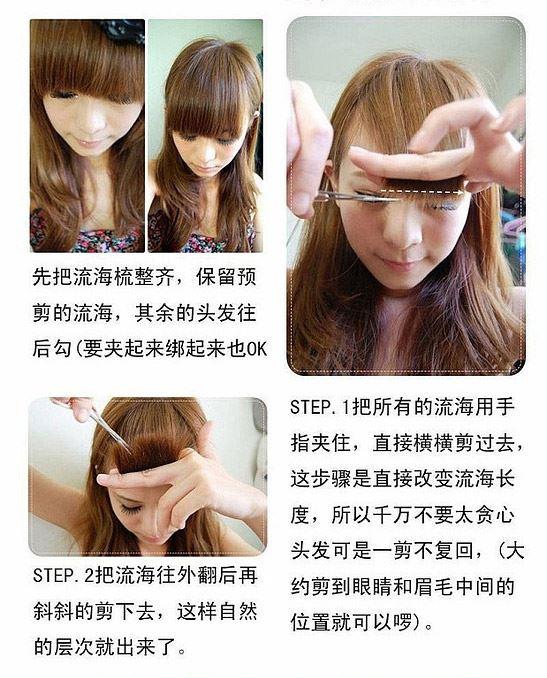 先把流海梳整齐，保留预剪的流海，其余的头发往后勾(要夹起来绑起来也OK

STEP.1把所有的流海用手指夹住，直接横横剪过去，这步骤是直接改变流海长度，所以千万不要太贪心头发可是一剪不复回，(大约剪到眼睛和眉毛中间的位置就可以啰)。

STEP.2把流海往外翻后再斜斜的剪下去，这样自然的层次就出来了。